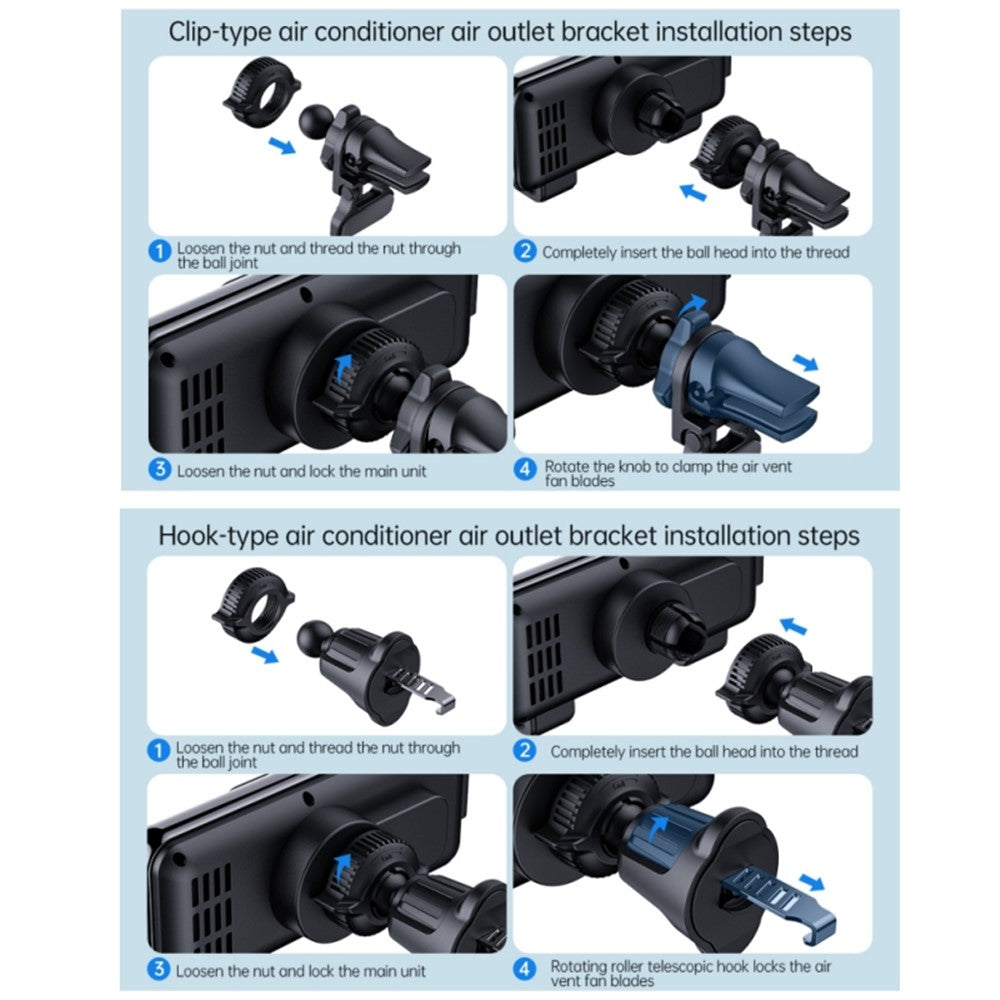 Clip-type air conditioner air outlet bracket installation steps

1 Loosen the nut and thread the nut through the ball joint

2 Completely insert the ball head into the thread

3 Loosen the nut and lock the main unit

4 Rotate the knob to clamp the air vent fan blades

Hook-type air conditioner air outlet bracket installation steps

1 Loosen the nut and thread the nut through the ball joint

2 Completely insert the ball head into the thread

3 Loosen the nut and lock the main unit

4 Rotating roller telescopic hook locks the air vent fan blades